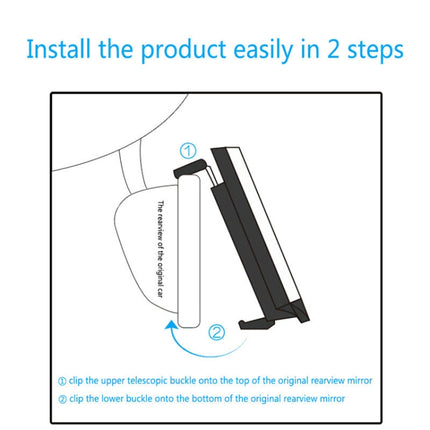 Install the product easily in 2 steps

①

The rearview of the original car

②

① clip the upper telescopic buckle onto the top of the original rearview mirror

② clip the lower buckle onto the bottom of the original rearview mirror