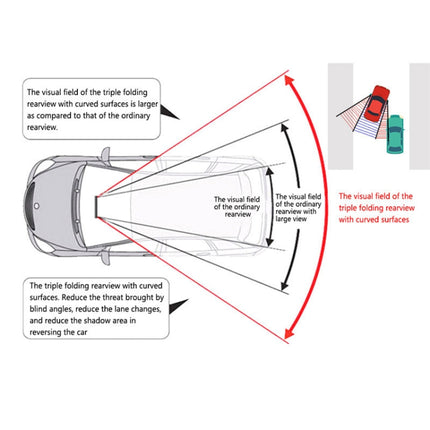 The visual field of the triple folding rearview with curved surfaces is larger as compared to that of the ordinary rearview.

The visual field of the ordinary rearview

The visual field of the ordinary rearview with large view

The visual field of the triple folding rearview with curved surfaces

The triple folding rearview with curved surfaces. Reduce the threat brought by blind angles, reduce the lane changes, and reduce the shadow area in reversing the car