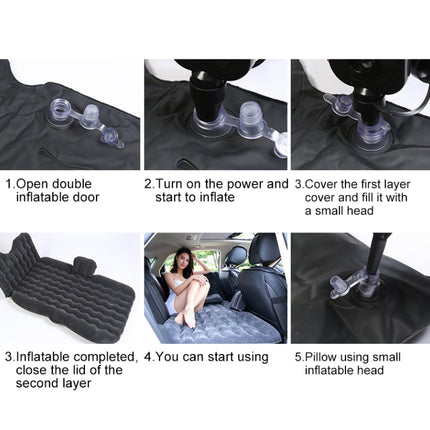 1.Open double inflatable door

2.Turn on the power and start to inflate

3.Cover the first layer cover and fill it with a small head

3.Inflatable completed, close the lid of the second layer

4.You can start using

5.Pillow using small inflatable head