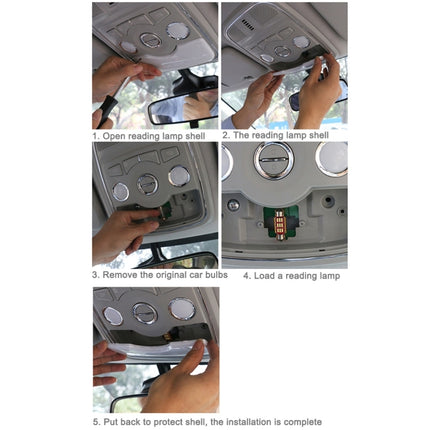 1. Open reading lamp shell

2. The reading lamp shell

3. Remove the original car bulbs

4. Load a reading lamp

5. Put back to protect shell, the installation is complete