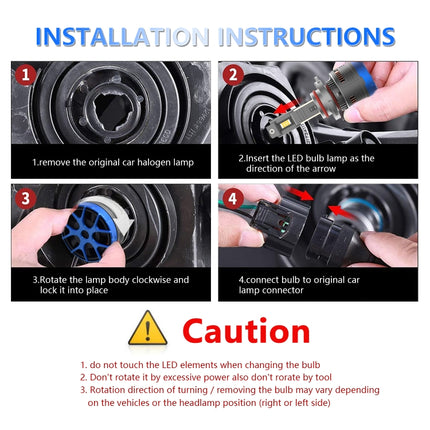 INSTALLATION INSTRUCTIONS

1

1.remove the original car halogen lamp

2

2.Insert the LED bulb lamp as the direction of the arrow

3

3.Rotate the lamp body clockwise and lock it into place

4

4.connect bulb to original car lamp connector

Caution

1. do not touch the LED elements when changing the bulb
2. Don't rotate it by excessive power also don't rorate by tool
3. Rotation direction of turning / removing the bulb may vary depending on the vehicles or the headlamp position (right or left side)