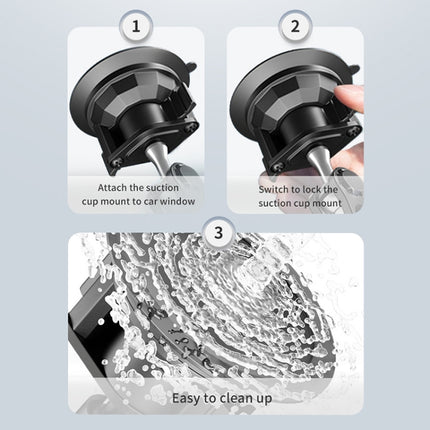 1

Attach the suction cup mount to car window

2

Switch to lock the suction cup mount

3

Easy to clean up