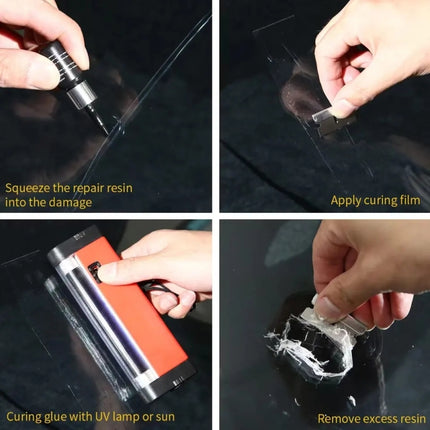 Squeeze the repair resin into the damage

Apply curing film

Curing glue with UV lamp or sun

Remove excess resin