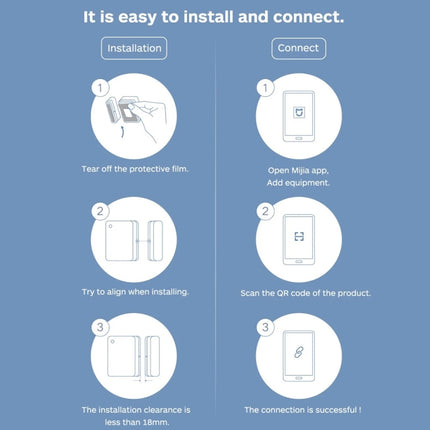 It is easy to install and connect.

Installation

1

Tear off the protective film.

2

Try to align when installing.

3

The installation clearance is less than 18mm.

Connect

1

Open Mijia app, Add equipment.

2

Scan the QR code of the product.

3

The connection is successful !