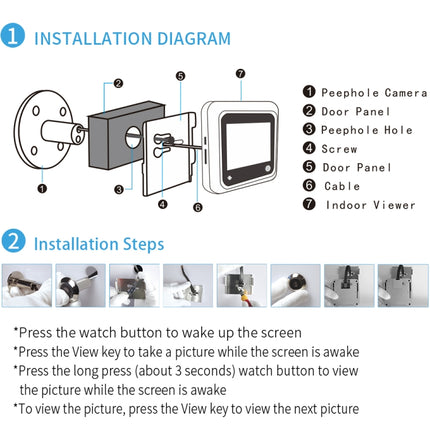 1 INSTALLATION DIAGRAM

2
5
7
1
3
4
6

1 Peephole Camera
2 Door Panel
3 Peephole Hole
4 Screw
5 Door Panel
6 Cable
7 Indoor Viewer

2 Installation Steps

*Press the watch button to wake up the screen
*Press the View key to take a picture while the screen is awake
*Press the long press (about 3 seconds) watch button to view the picture while the screen is awake
*To view the picture, press the View key to view the next picture