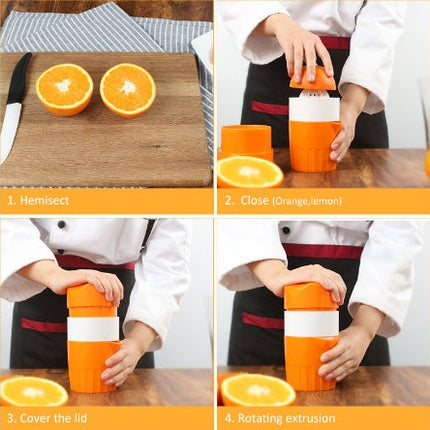 1. Hemisect

2. Close (Orange,lemon)

3. Cover the lid

4. Rotating extrusion