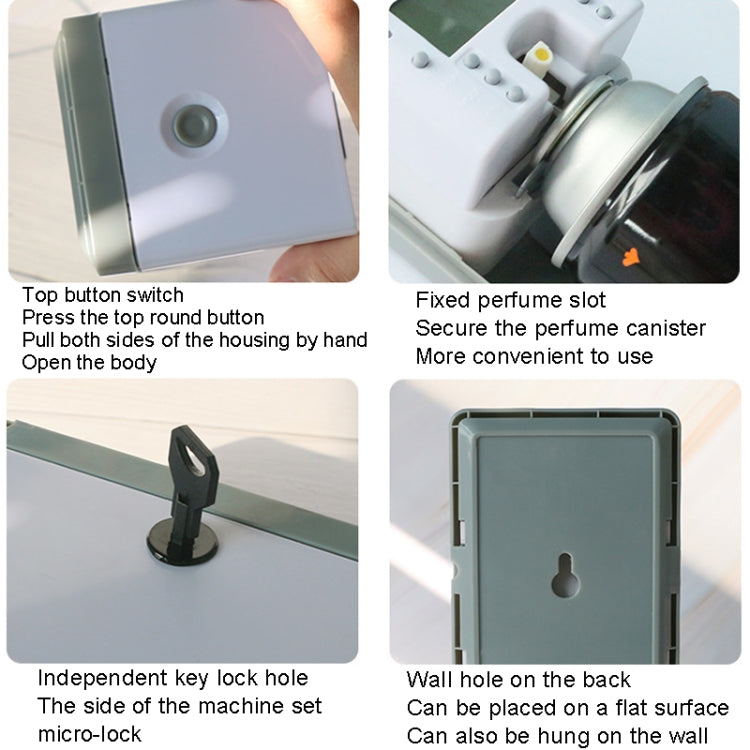 Top button switch
Press the top round button
Pull both sides of the housing by hand
Open the body

Fixed perfume slot
Secure the perfume canister
More convenient to use

Independent key lock hole
The side of the machine set micro-lock

Wall hole on the back
Can be placed on a flat surface
Can also be hung on the wall