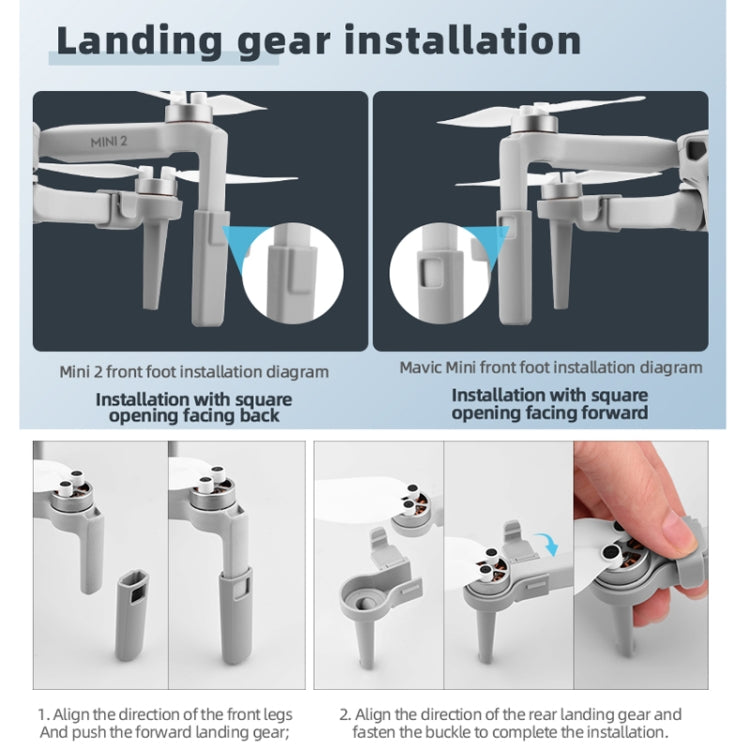 Landing gear installation

MINI 2

Mini 2 front foot installation diagram

Installation with square opening facing back

Mavic Mini front foot installation diagram

Installation with square opening facing forward

1. Align the direction of the front legs And push the forward landing gear;

2. Align the direction of the rear landing gear and fasten the buckle to complete the installation.