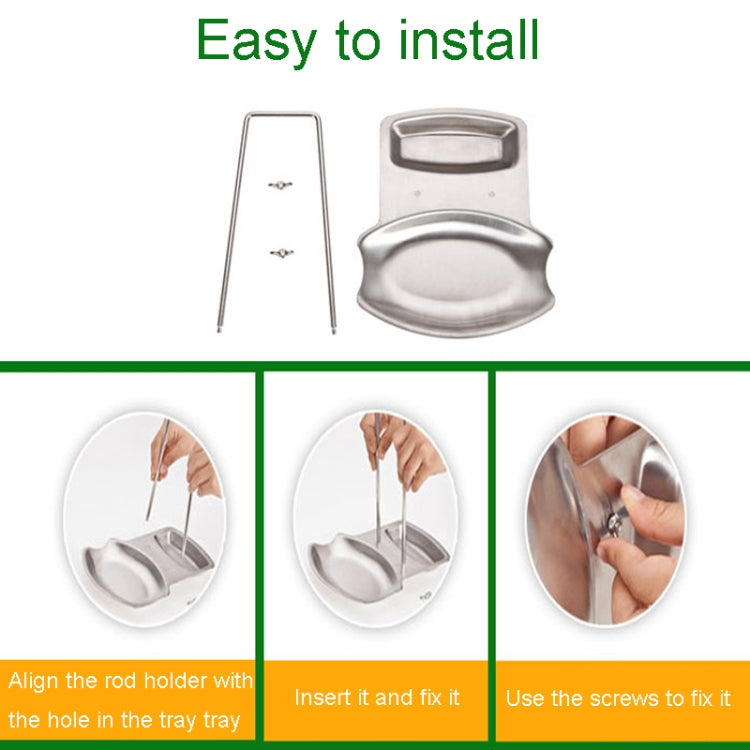 Easy to install

Align the rod holder with the hole in the tray tray

Insert it and fix it

Use the screws to fix it