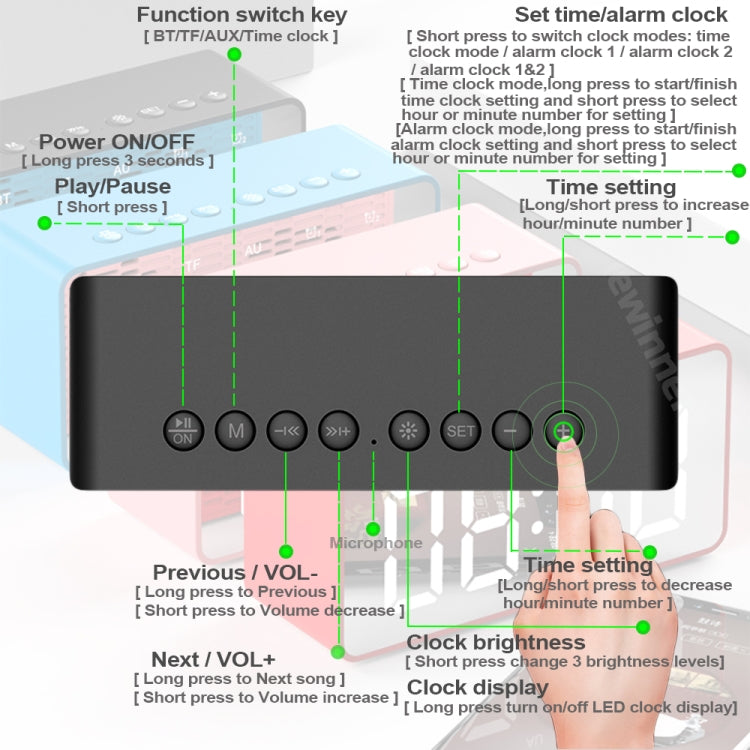 Function switch key
[ BT/TF/AUX/Time clock ]

Set time/alarm clock
[ Short press to switch clock modes: time clock mode / alarm clock 1 / alarm clock 2 / alarm clock 1&2 ]
[ Time clock mode,long press to start/finish time clock setting and short press to select hour or minute number for setting ]
[Alarm clock mode,long press to start/finish alarm clock setting and short press to select hour or minute number for setting ]

Power ON/OFF
[ Long press 3 seconds ]

Play/Pause
[ Short press ]

Time setting
[Long/short press to increase hour/minute number ]

ewinner

ON M SET

Microphone

Previous / VOL-
[ Long press to Previous ]
[ Short press to Volume decrease ]

Time setting
[Long/short press to decrease hour/minute number ]

Next / VOL+
[ Long press to Next song ]
[ Short press to Volume increase ]

Clock brightness
[ Short press change 3 brightness levels]

Clock display
[ Long press turn on/off LED clock display]