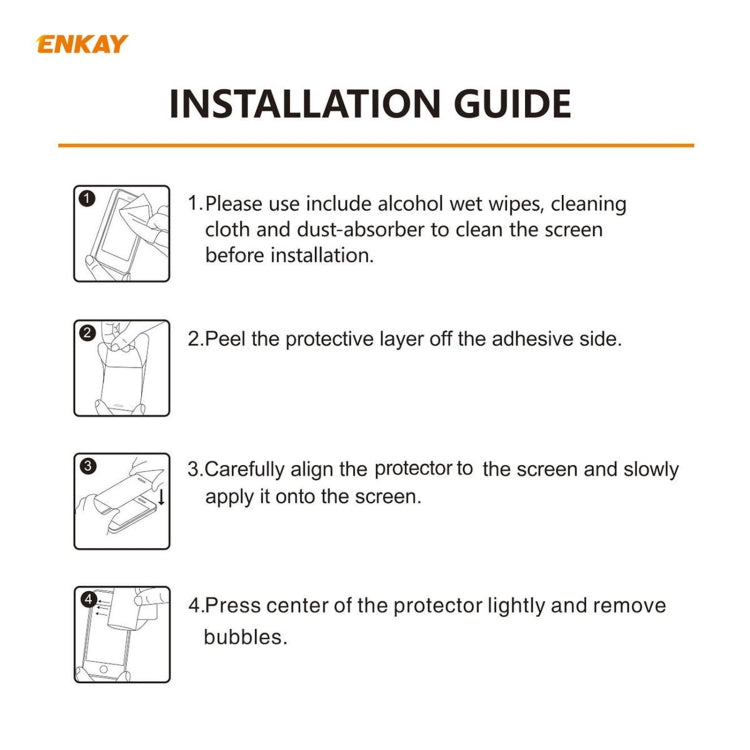 ENKAY

INSTALLATION GUIDE

1

1.Please use include alcohol wet wipes, cleaning cloth and dust-absorber to clean the screen before installation.

2

2.Peel the protective layer off the adhesive side.

3

3.Carefully align the protector to the screen and slowly apply it onto the screen.

4

4.Press center of the protector lightly and remove bubbles.