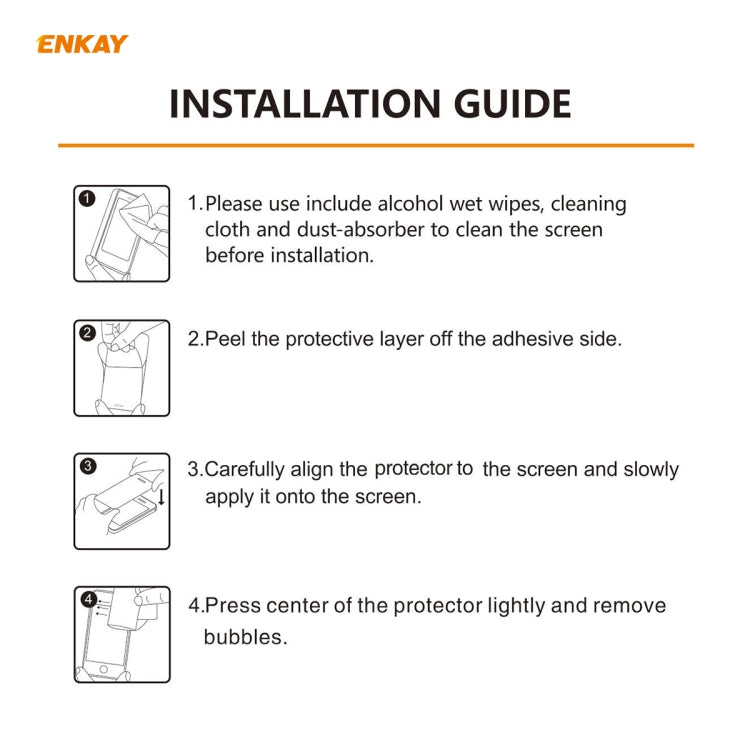 ENKAY

INSTALLATION GUIDE

1

1.Please use include alcohol wet wipes, cleaning cloth and dust-absorber to clean the screen before installation.

2

2.Peel the protective layer off the adhesive side.

3

3.Carefully align the protector to the screen and slowly apply it onto the screen.

4

4.Press center of the protector lightly and remove bubbles.