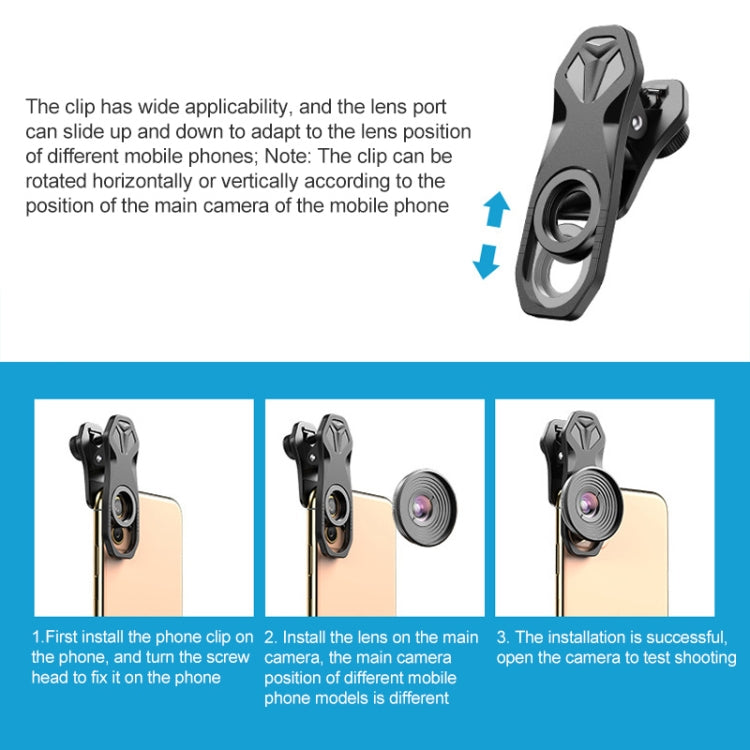 The clip has wide applicability, and the lens port can slide up and down to adapt to the lens position of different mobile phones; Note: The clip can be rotated horizontally or vertically according to the position of the main camera of the mobile phone

1.First install the phone clip on the phone, and turn the screw head to fix it on the phone

2. Install the lens on the main camera, the main camera position of different mobile phone models is different

3. The installation is successful, open the camera to test shooting