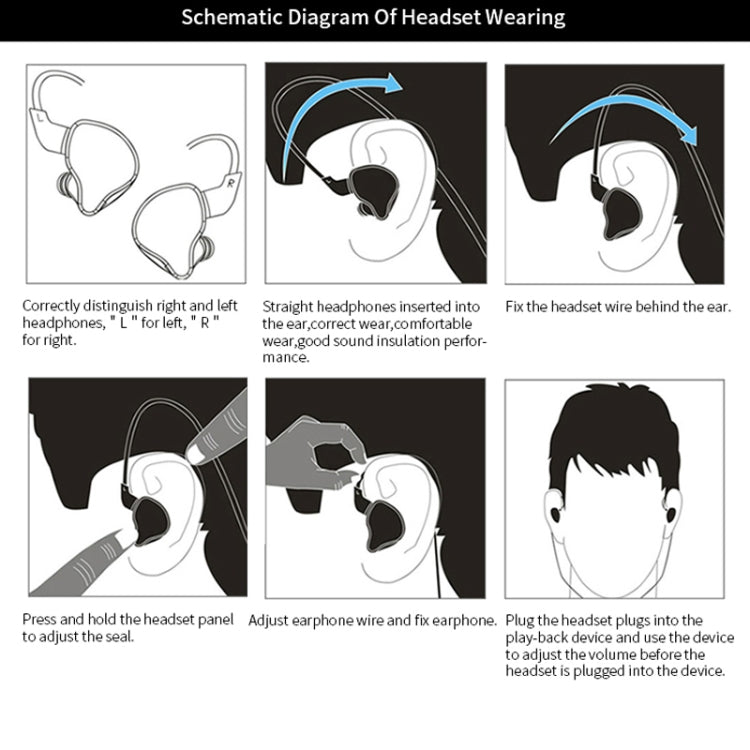 Schematic Diagram Of Headset Wearing

L

R

Correctly distinguish right and left headphones, " L " for left, " R " for right.

Straight headphones inserted into the ear,correct wear,comfortable wear,good sound insulation performance.

Fix the headset wire behind the ear.

Press and hold the headset panel to adjust the seal.

Adjust earphone wire and fix earphone.

Plug the headset plugs into the play-back device and use the device to adjust the volume before the headset is plugged into the device.