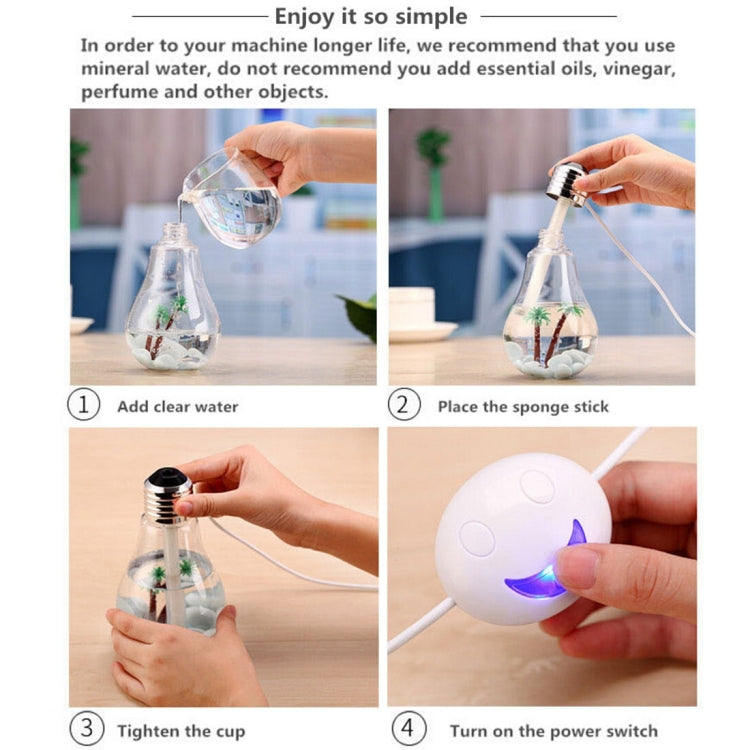 Enjoy it so simple

In order to your machine longer life, we recommend that you use mineral water, do not recommend you add essential oils, vinegar, perfume and other objects.

1 Add clear water

2 Place the sponge stick

3 Tighten the cup

4 Turn on the power switch