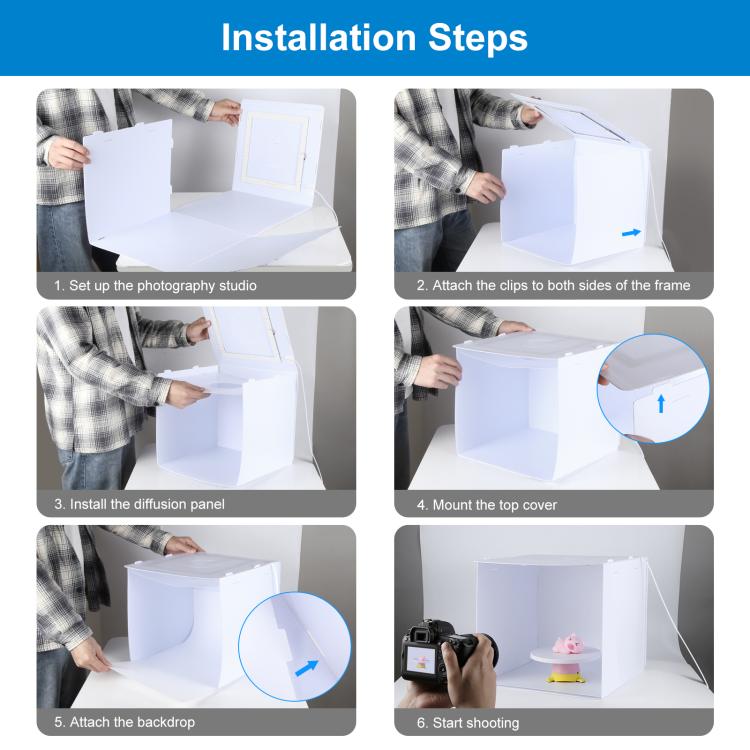 Installation Steps

1. Set up the photography studio

2. Attach the clips to both sides of the frame

3. Install the diffusion panel

4. Mount the top cover

5. Attach the backdrop

6. Start shooting