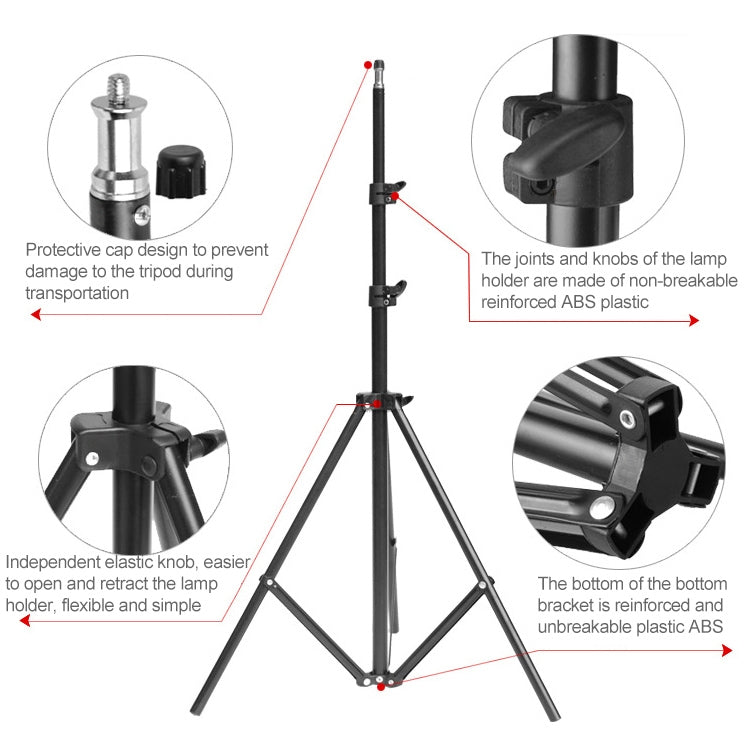 Protective cap design to prevent damage to the tripod during transportation

The joints and knobs of the lamp holder are made of non-breakable reinforced ABS plastic

Independent elastic knob, easier to open and retract the lamp holder, flexible and simple

The bottom of the bottom bracket is reinforced and unbreakable plastic ABS