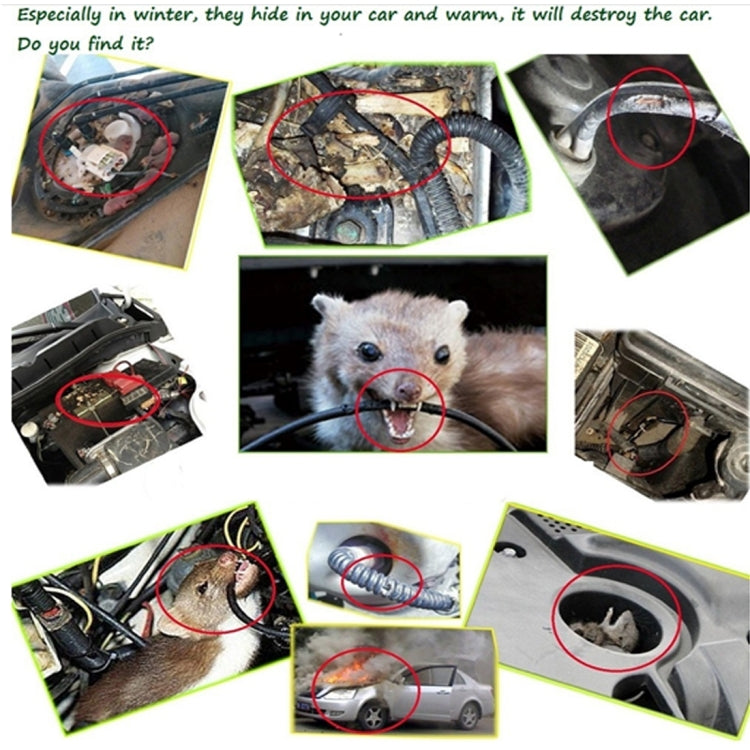 Especially in winter, they hide in your car and warm, it will destroy the car. Do you find it?