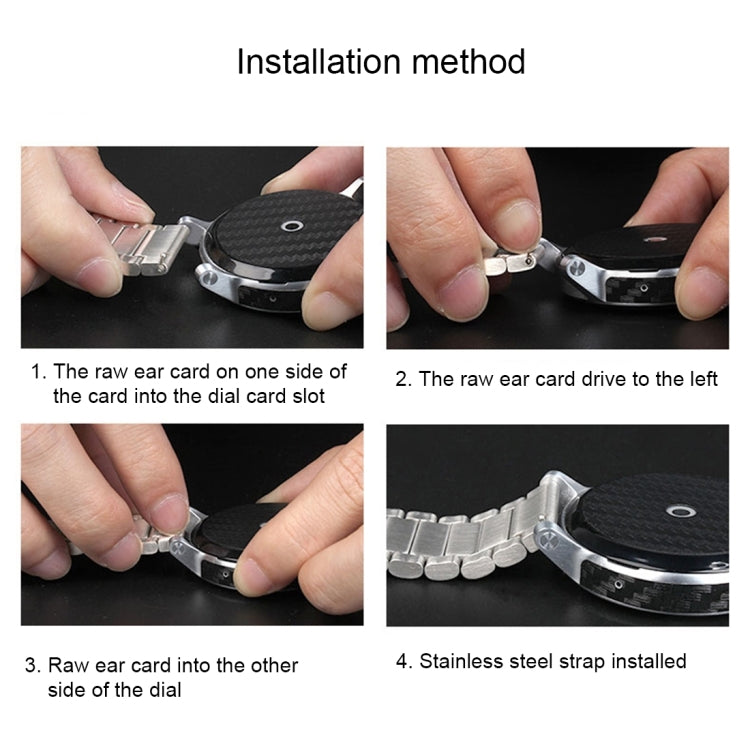 Installation method

1. The raw ear card on one side of the card into the dial card slot

2. The raw ear card drive to the left

3. Raw ear card into the other side of the dial

4. Stainless steel strap installed