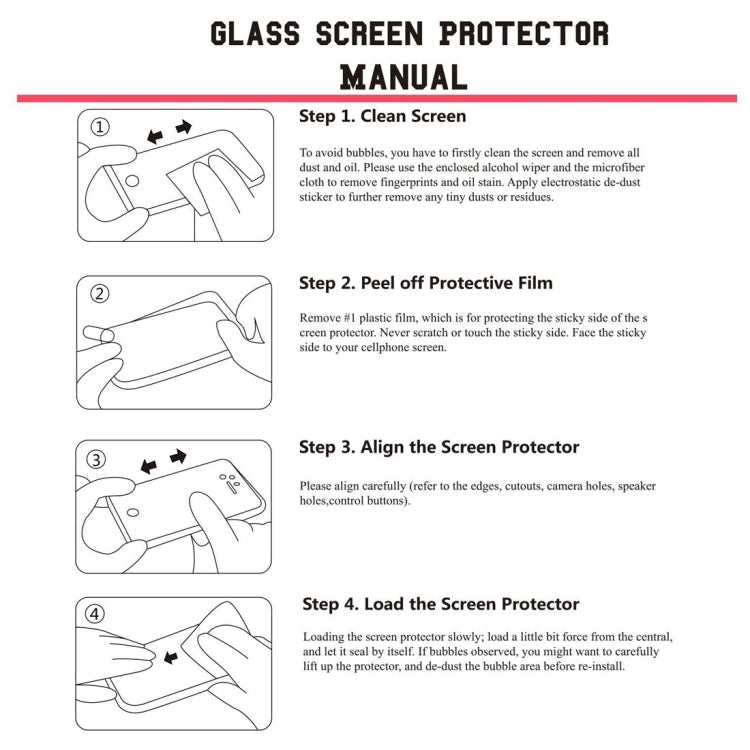 GLASS SCREEN PROTECTOR MANUAL

①

Step 1. Clean Screen

To avoid bubbles, you have to firstly clean the screen and remove all dust and oil. Please use the enclosed alcohol wiper and the microfiber cloth to remove fingerprints and oil stain. Apply electrostatic de-dust sticker to further remove any tiny dusts or residues.

②

Step 2. Peel off Protective Film

Remove #1 plastic film, which is for protecting the sticky side of the s creen protector. Never scratch or touch the sticky side. Face the sticky side to your cellphone screen.

③

Step 3. Align the Screen Protector

Please align carefully (refer to the edges, cutouts, camera holes, speaker holes,control buttons).

④

Step 4. Load the Screen Protector

Loading the screen protector slowly; load a little bit force from the central, and let it seal by itself. If bubbles observed, you might want to carefully lift up the protector, and de-dust the bubble area before re-install.